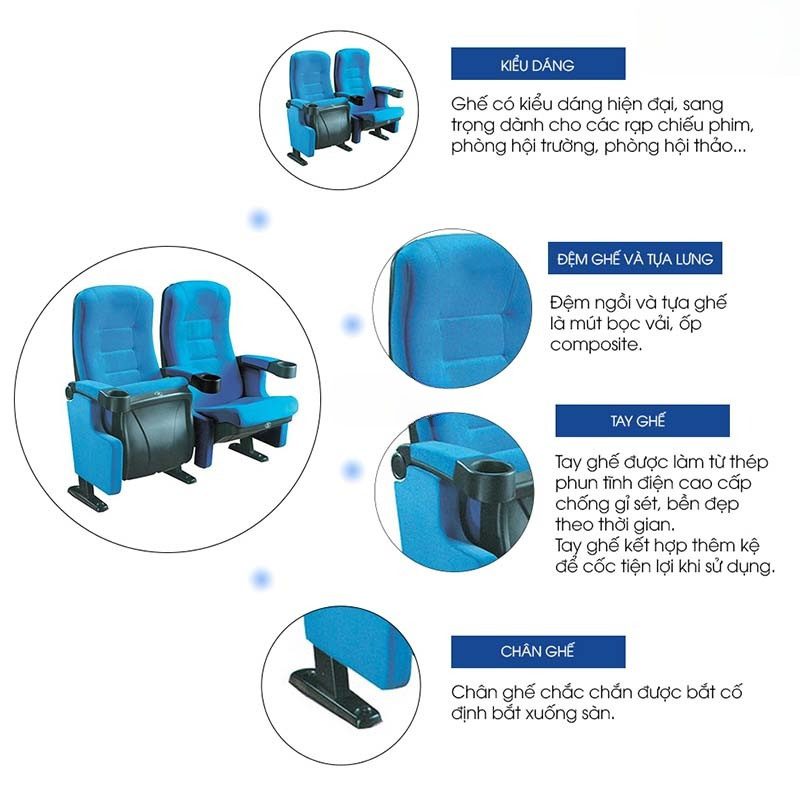 KIỂU DÁNG

Ghế có kiểu dáng hiện đại, sang trọng dành cho các rạp chiếu phim, phòng hội trường, phòng hội thảo...

ĐỆM GHẾ VÀ TỰA LƯNG

Đệm ngồi và tựa ghế là mút bọc vải, ốp composite.

TAY GHẾ

Tay ghế được làm từ thép phun tĩnh điện cao cấp chống gỉ sét, bền đẹp theo thời gian.
Tay ghế kết hợp thêm kệ để cốc tiện lợi khi sử dụng.

CHÂN GHẾ

Chân ghế chắc chắn được bắt cố định bắt xuống sàn.