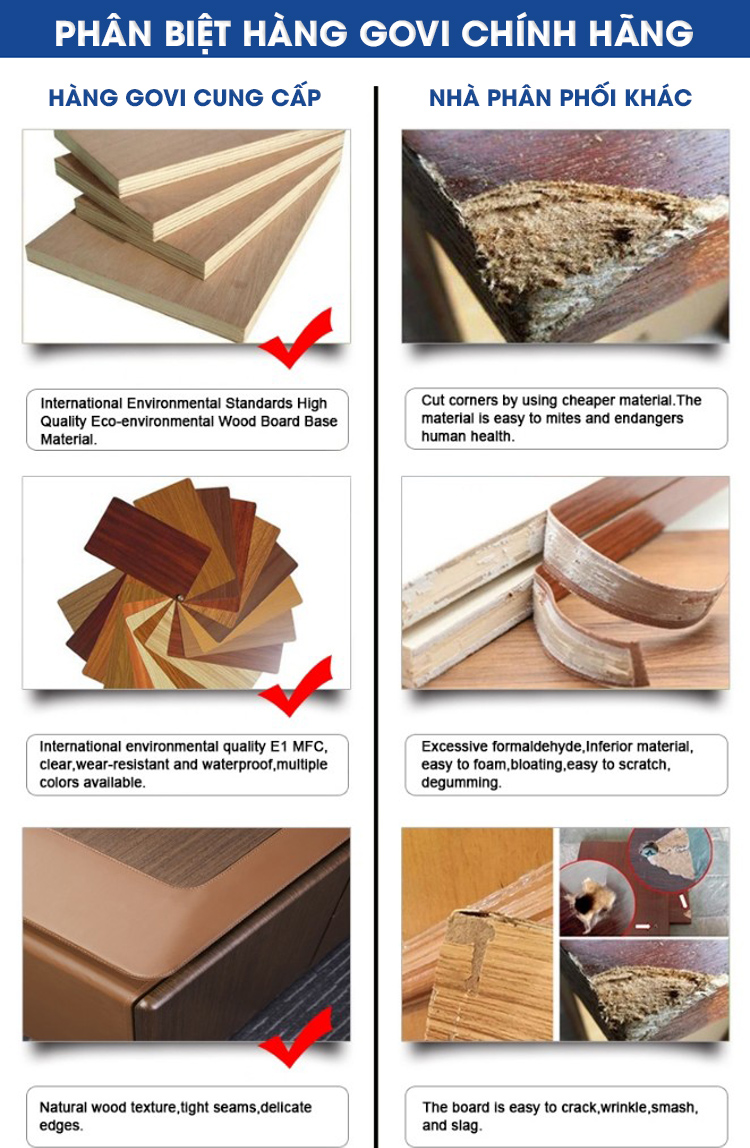 PHÂN BIỆT HÀNG GOVI CHÍNH HÃNG

HÀNG GOVI CUNG CẤP

International Environmental Standards High Quality Eco-environmental Wood Board Base Material.

International environmental quality E1 MFC, clear,wear-resistant and waterproof,multiple colors available.

Natural wood texture,tight seams,delicate edges.

NHÀ PHÂN PHỐI KHÁC

Cut corners by using cheaper material.The material is easy to mites and endangers human health.

Excessive formaldehyde,Inferior material, easy to foam,bloating,easy to scratch, degumming.

The board is easy to crack,wrinkle,smash, and slag.