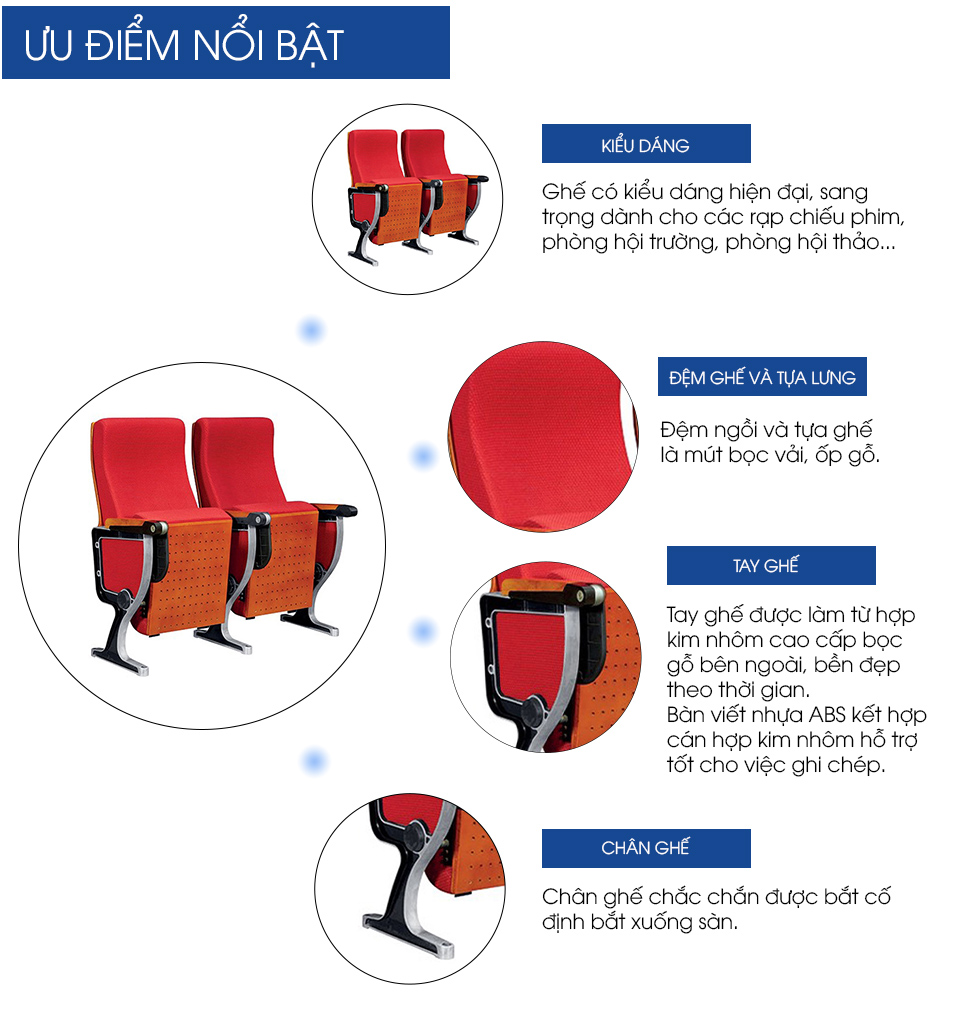 ƯU ĐIỂM NỔI BẬT

KIỂU DÁNG

Ghế có kiểu dáng hiện đại, sang trọng dành cho các rạp chiếu phim, phòng hội trường, phòng hội thảo...

ĐỆM GHẾ VÀ TỰA LƯNG

Đệm ngồi và tựa ghế là mút bọc vải, ốp gỗ.

TAY GHẾ

Tay ghế được làm từ hợp kim nhôm cao cấp bọc gỗ bên ngoài, bền đẹp theo thời gian.
Bàn viết nhựa ABS kết hợp cán hợp kim nhôm hỗ trợ tốt cho việc ghi chép.

CHÂN GHẾ

Chân ghế chắc chắn được bắt cố định bắt xuống sàn.